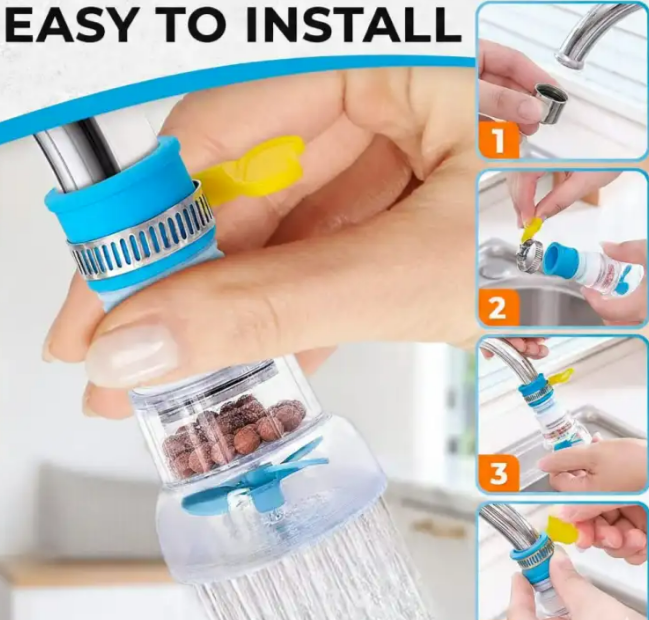 EASY TO INSTALL

1

2

3